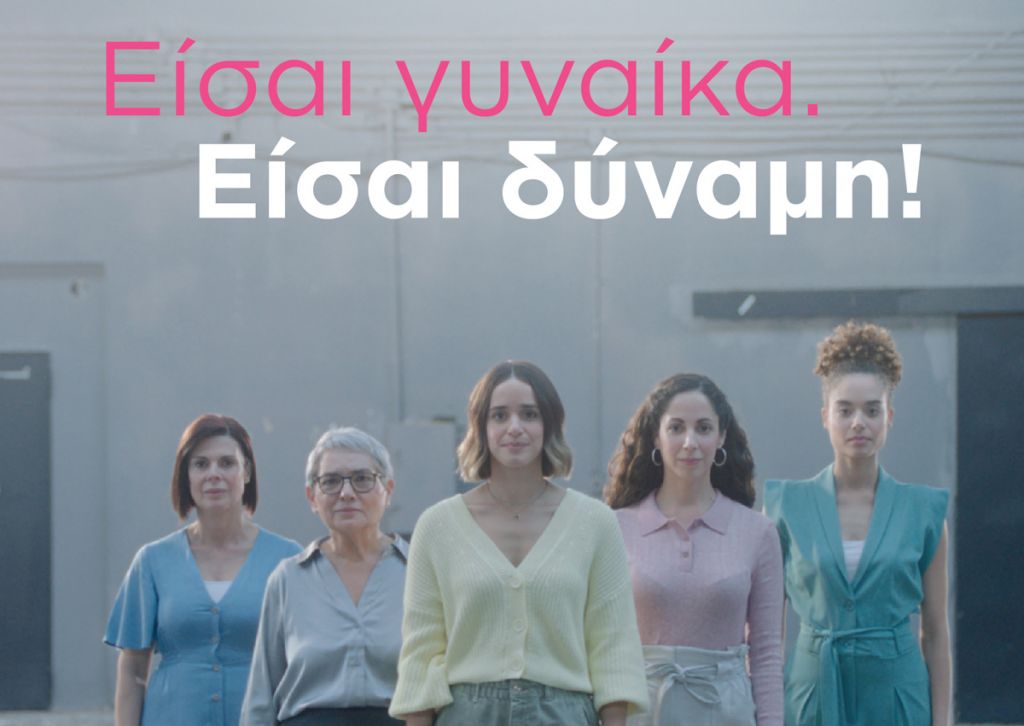 Είσαι γυναίκα.
Είσαι δύναμη!